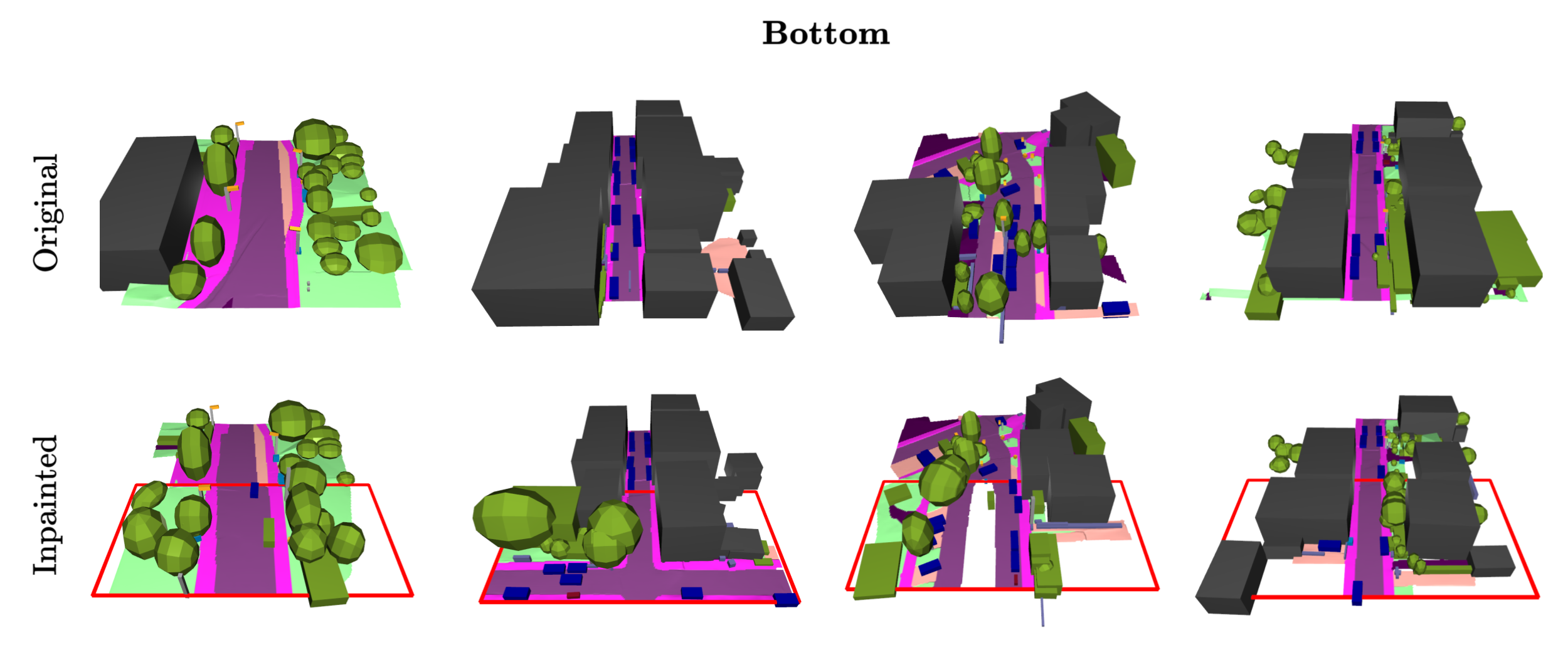 Bottom

Original

Inpainted