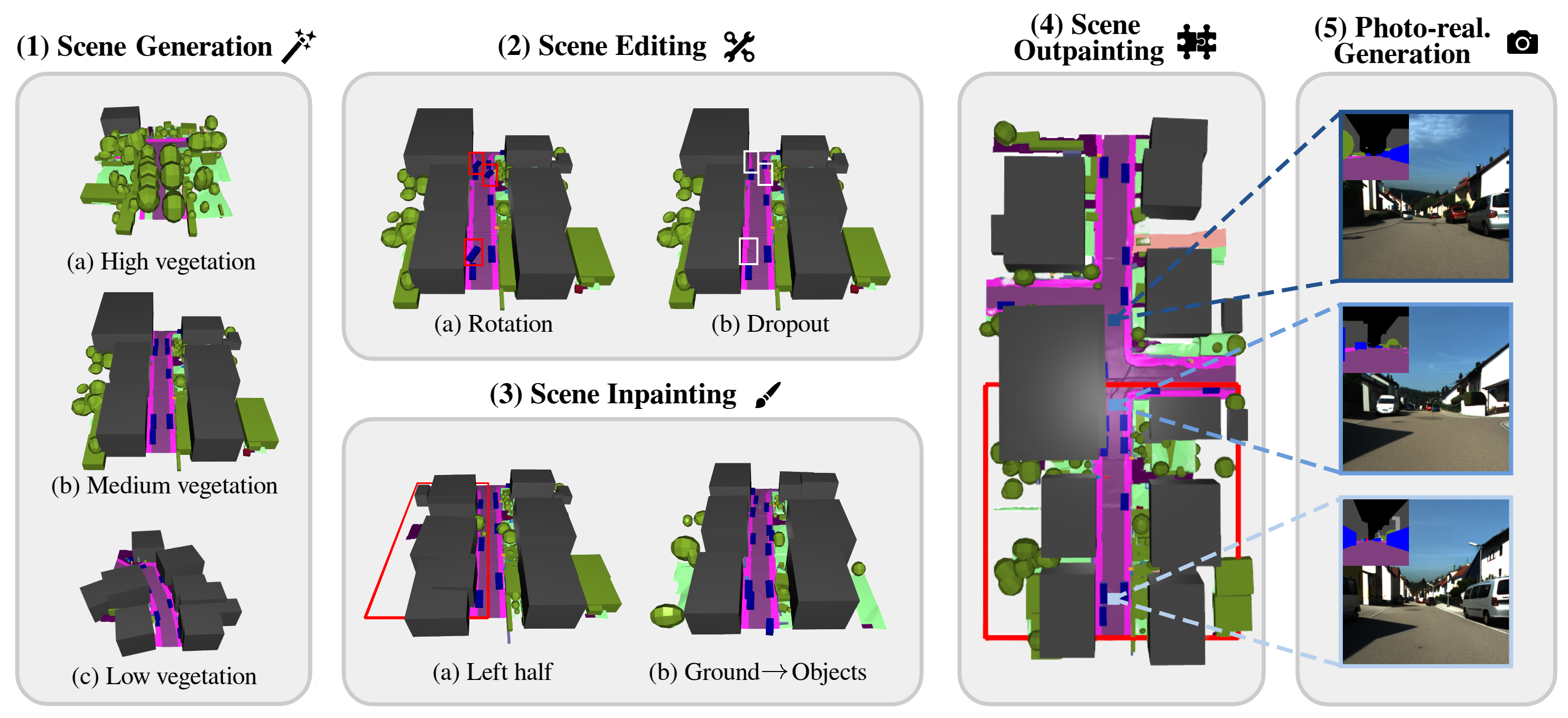 (1) Scene Generation

(a) High vegetation

(b) Medium vegetation

(c) Low vegetation

(2) Scene Editing

(a) Rotation

(b) Dropout

(3) Scene Inpainting

(a) Left half

(b) Ground$\rightarrow$Objects

(4) Scene Outpainting

(5) Photo-real. Generation